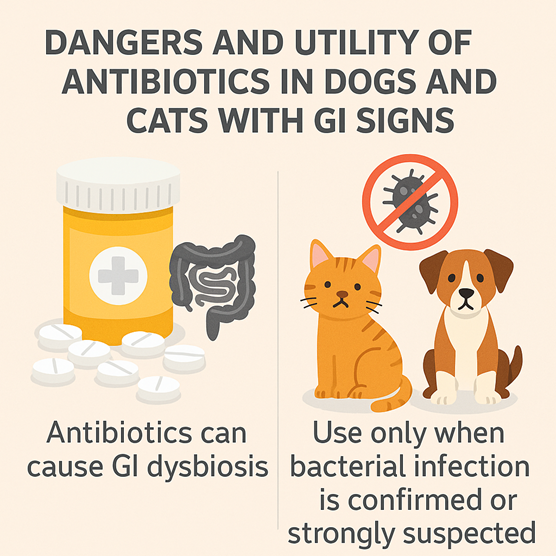 DANGERS AND UTILITY OF ANTIBIOTICS IN DOGS AND CATS WITH GI SIGNS

Antibiotics can cause GI dysbiosis

Use only when bacterial infection is confirmed or strongly suspected